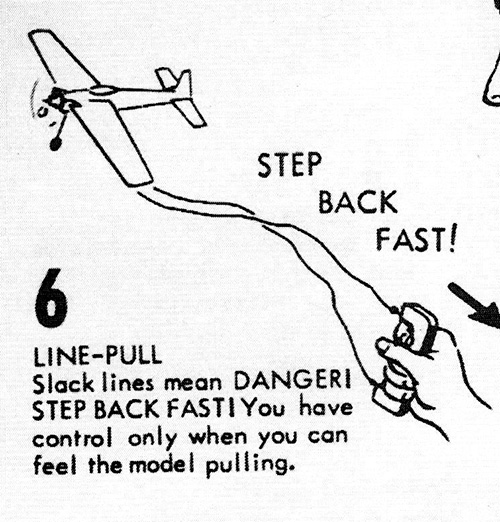 STEP
BACK
FAST!

6

LINE-PULL
Slack lines mean DANGER! STEP BACK FAST! You have control only when you can feel the model pulling.